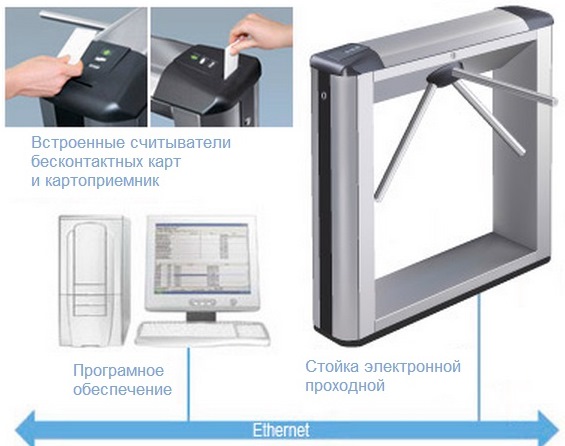 Встроенные считыватели бесконтактных карт и картоприемник

Програмное обеспечение

Стойка электронной проходной

Ethernet